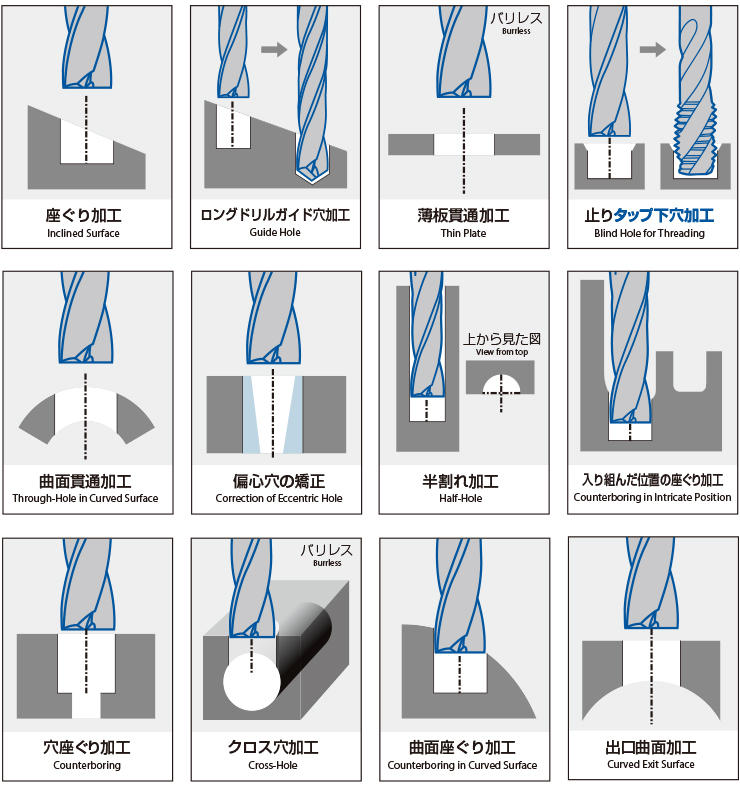 座ぐり加工
Inclined Surface

ロングドリルガイド穴加工
Guide Hole

バリレス
Burrless

薄板貫通加工
Thin Plate

止りタップ下穴加工
Blind Hole for Threading

曲面貫通加工
Through-Hole in Curved Surface

偏心穴の矯正
Correction of Eccentric Hole

上から見た図
View from top

半割れ加工
Half-Hole

入り組んだ位置の座ぐり加工
Counterboring in Intricate Position

穴座ぐり加工
Counterboring

バリレス
Burrless

クロス穴加工
Cross-Hole

曲面座ぐり加工
Counterboring in Curved Surface

出口曲面加工
Curved Exit Surface